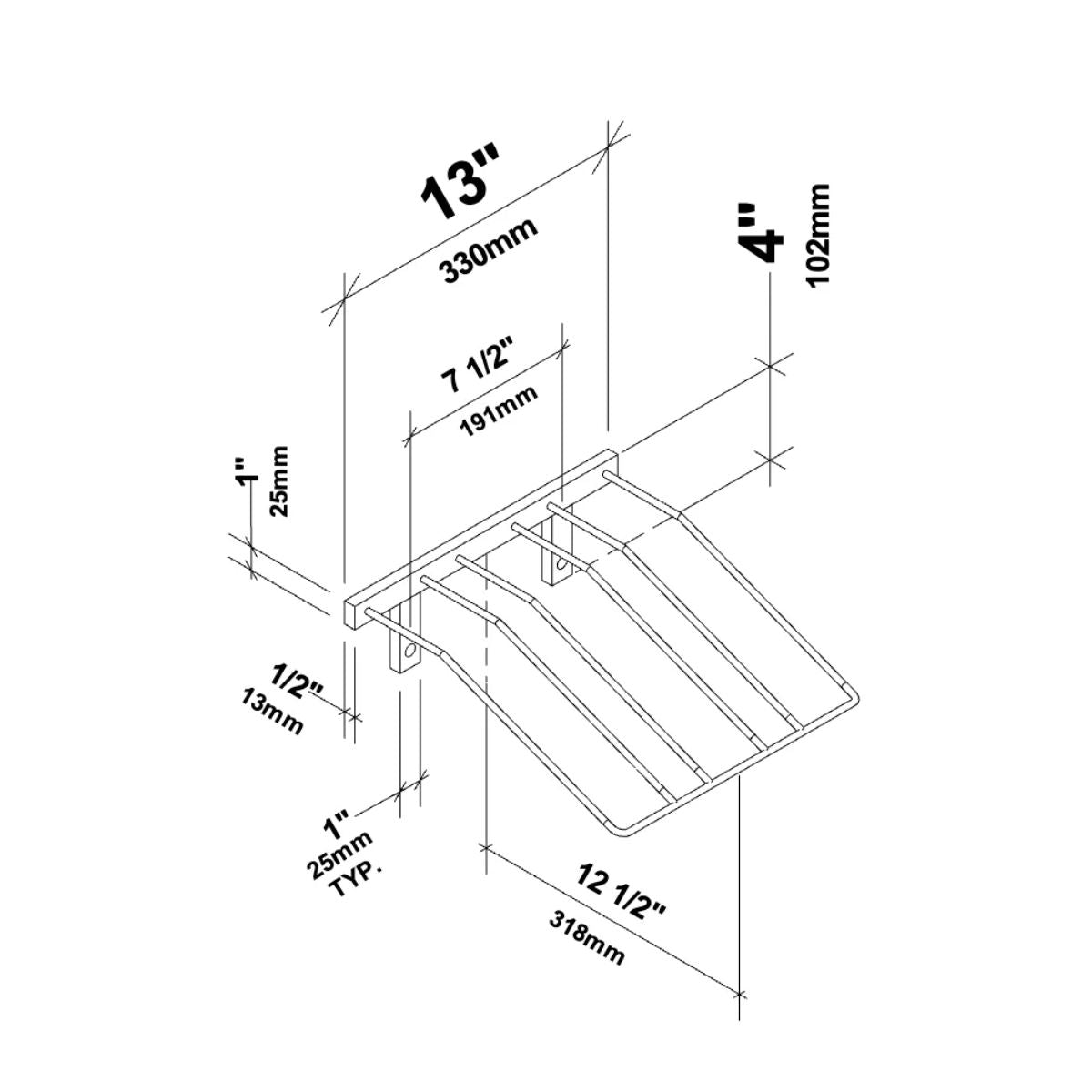 13"
330mm

4"
102mm

7 1/2"
191mm

1"
25mm

1/2"
13mm

1"
25mm
TYP.

12 1/2"
318mm