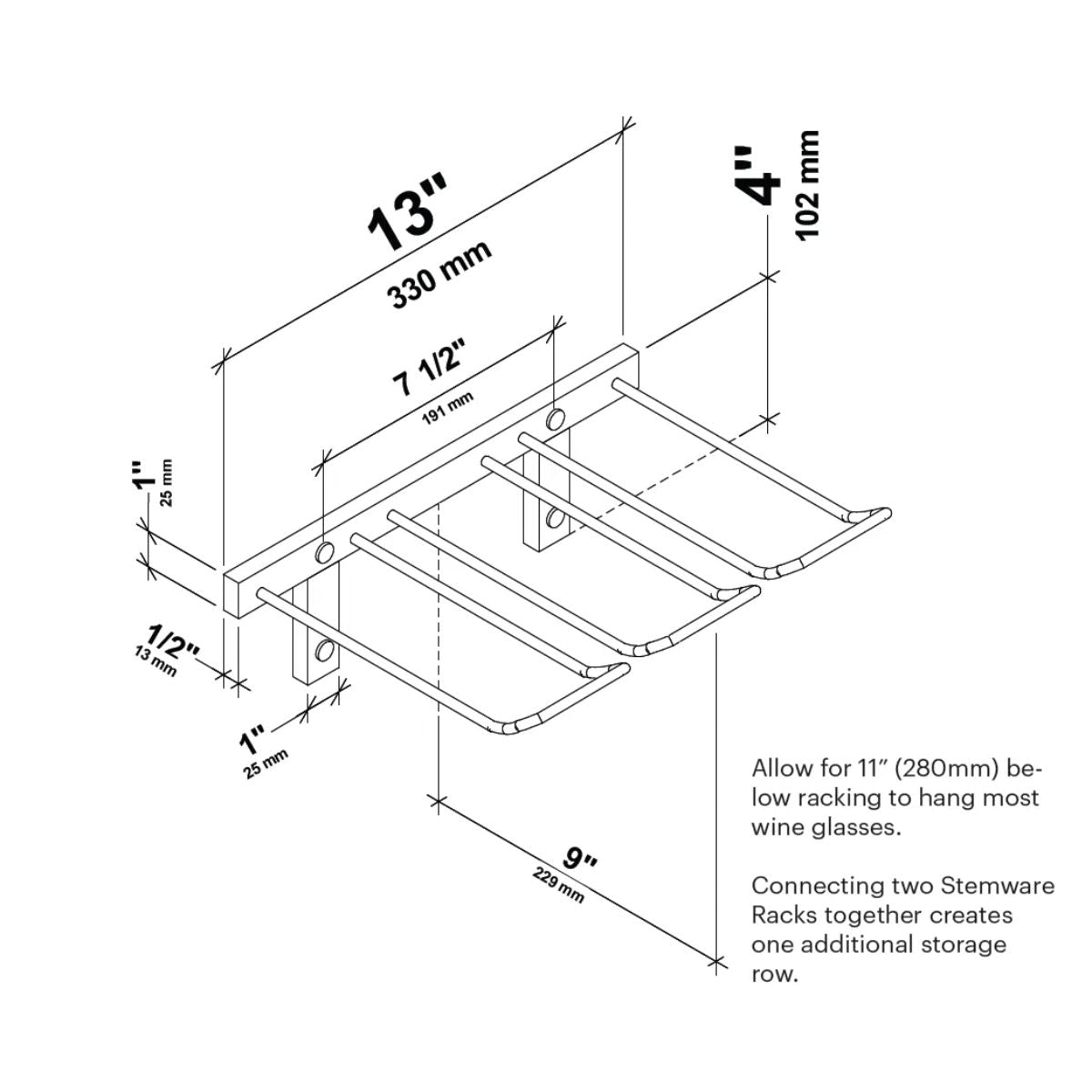 13"
330 mm

4"
102 mm

7 1/2"
191 mm

1"
25 mm

1/2"
13 mm

1"
25 mm

9"
229 mm

Allow for 11" (280mm) below racking to hang most wine glasses.

Connecting two Stemware Racks together creates one additional storage row.