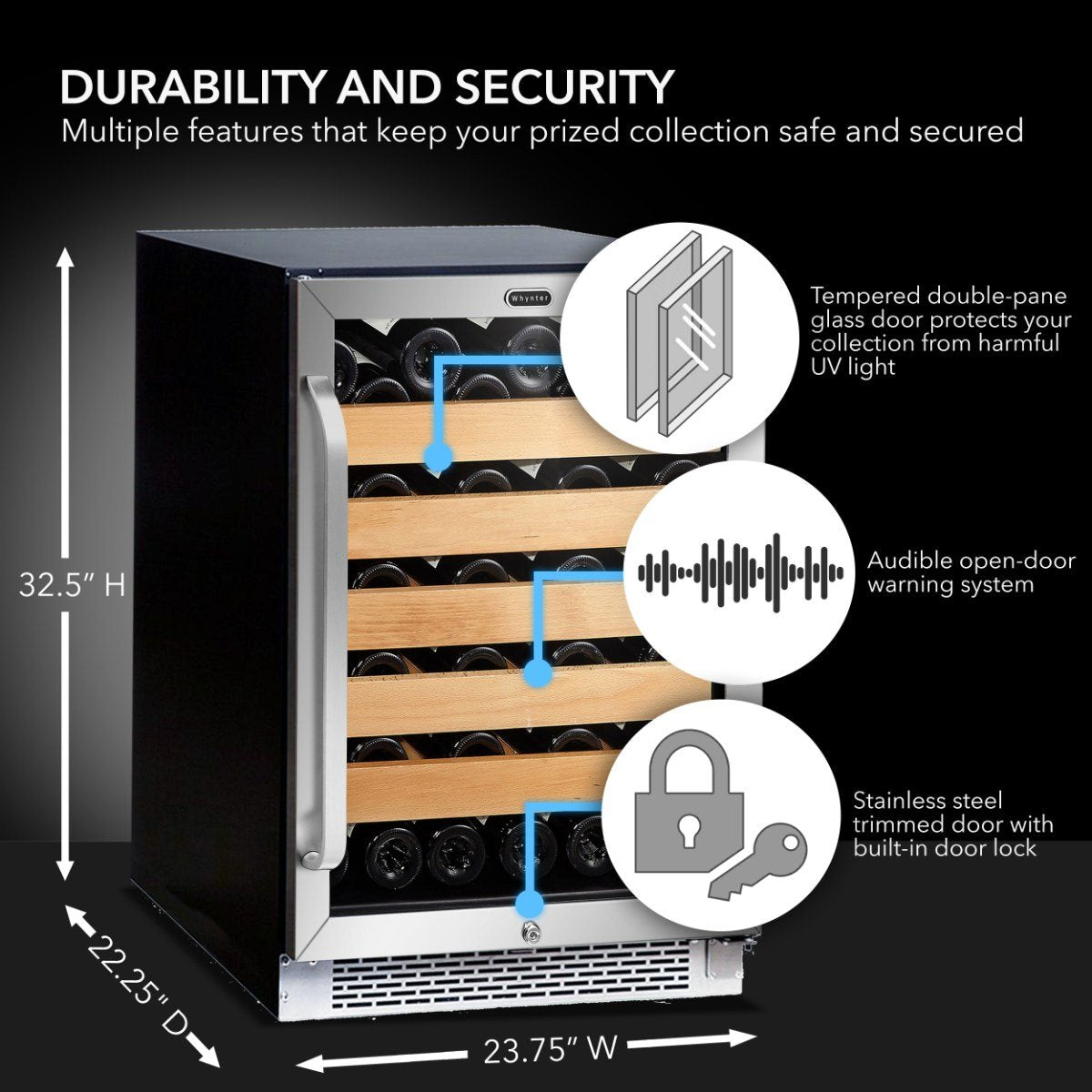 DURABILITY AND SECURITY
Multiple features that keep your prized collection safe and secured

Whynter

Tempered double-pane glass door protects your collection from harmful UV light

Audible open-door warning system

Stainless steel trimmed door with built-in door lock

32.5" H

22.25" D

23.75" W